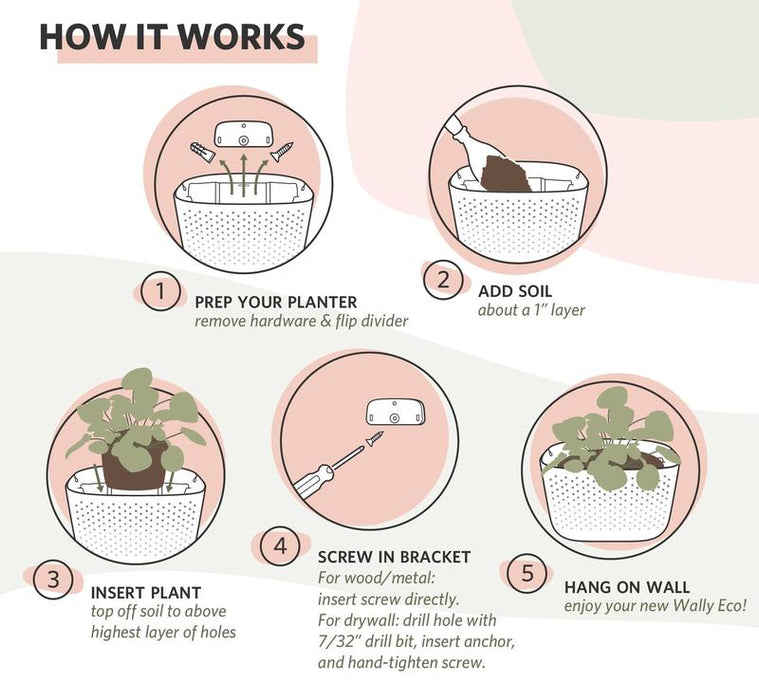 HOW IT WORKS

1
PREP YOUR PLANTER
remove hardware & flip divider

2
ADD SOIL
about a 1" layer

3
INSERT PLANT
top off soil to above highest layer of holes

4
SCREW IN BRACKET
For wood/metal: insert screw directly.
For drywall: drill hole with 7/32" drill bit, insert anchor, and hand-tighten screw.

5
HANG ON WALL
enjoy your new Wally Eco!